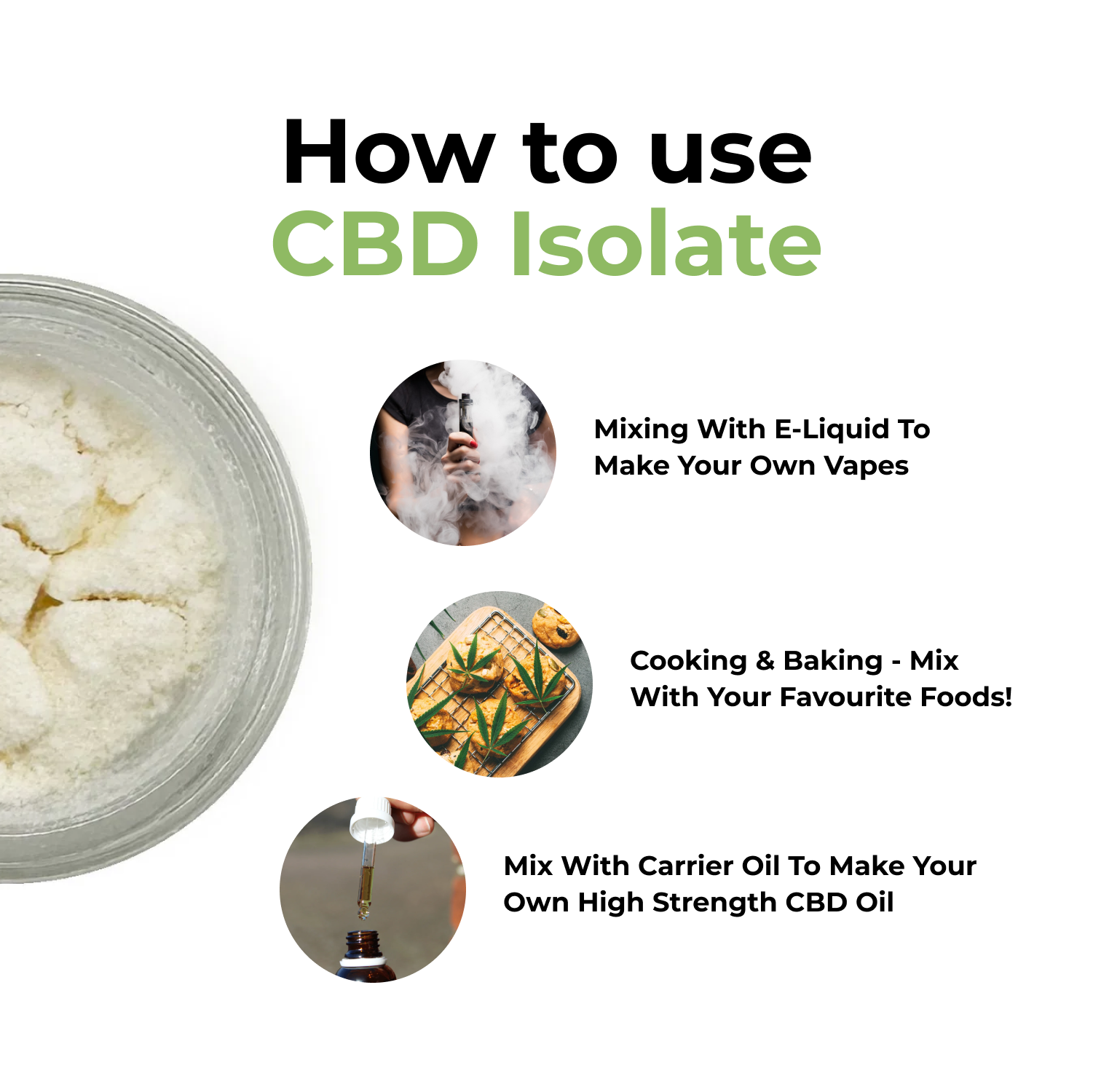 How to use
CBD Isolate

Mixing With E-Liquid To Make Your Own Vapes

Cooking & Baking - Mix With Your Favourite Foods!

Mix With Carrier Oil To Make Your Own High Strength CBD Oil